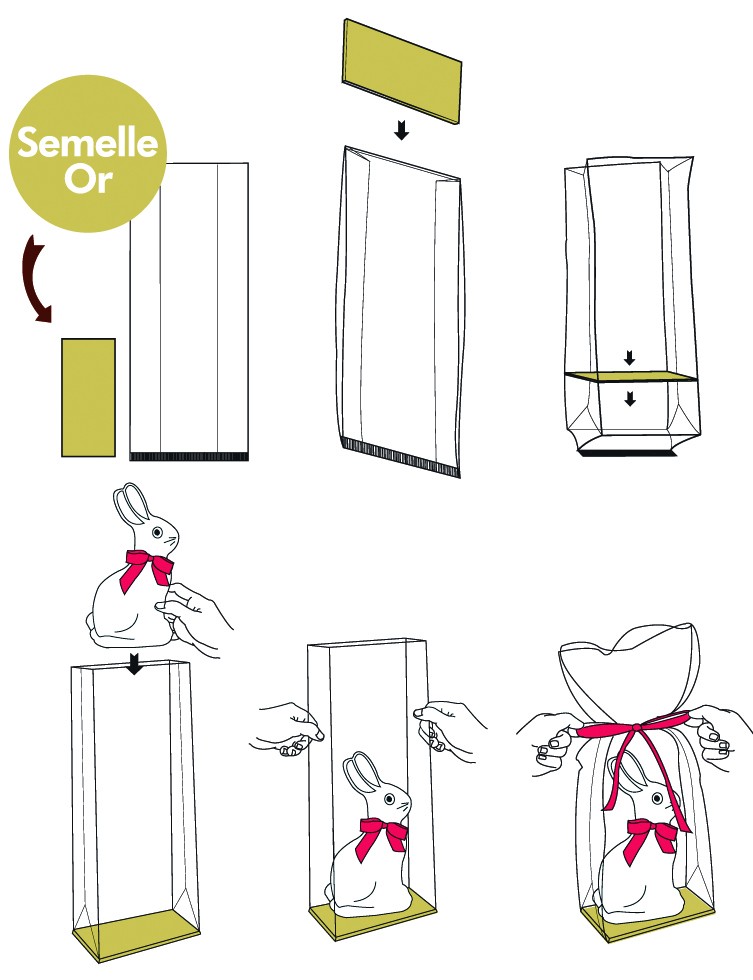 Semelle Or