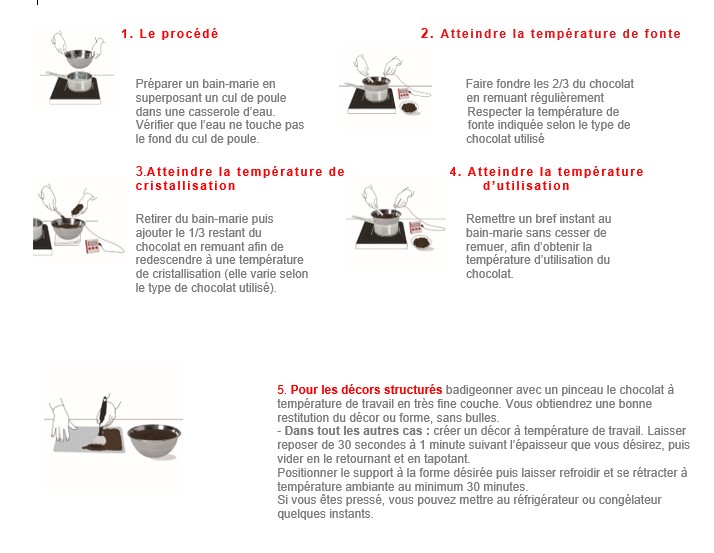 1. Le procédé

Préparer un bain-marie en superposant un cul de poule dans une casserole d'eau. Vérifier que l'eau ne touche pas le fond du cul de poule.

2. Atteindre la température de fonte

Faire fondre les 2/3 du chocolat en remuant régulièrement
Respecter la température de fonte indiquée selon le type de chocolat utilisé

3.Atteindre la température de cristallisation

Retirer du bain-marie puis ajouter le 1/3 restant du chocolat en remuant afin de redescendre à une température de cristallisation (elle varie selon le type de chocolat utilisé).

4. Atteindre la température d'utilisation

Remettre un bref instant au bain-marie sans cesser de remuer, afin d'obtenir la température d'utilisation du chocolat.

5. Pour les décors structurés badigeonner avec un pinceau le chocolat à température de travail en très fine couche. Vous obtiendrez une bonne restitution du décor ou forme, sans bulles.
- Dans tout les autres cas : créer un décor à température de travail. Laisser reposer de 30 secondes à 1 minute suivant l'épaisseur que vous désirez, puis vider en le retournant et en tapotant.
Positionner le support à la forme désirée puis laisser refroidir et se rétracter à température ambiante au minimum 30 minutes.
Si vous êtes pressé, vous pouvez mettre au réfrigérateur ou congélateur quelques instants.